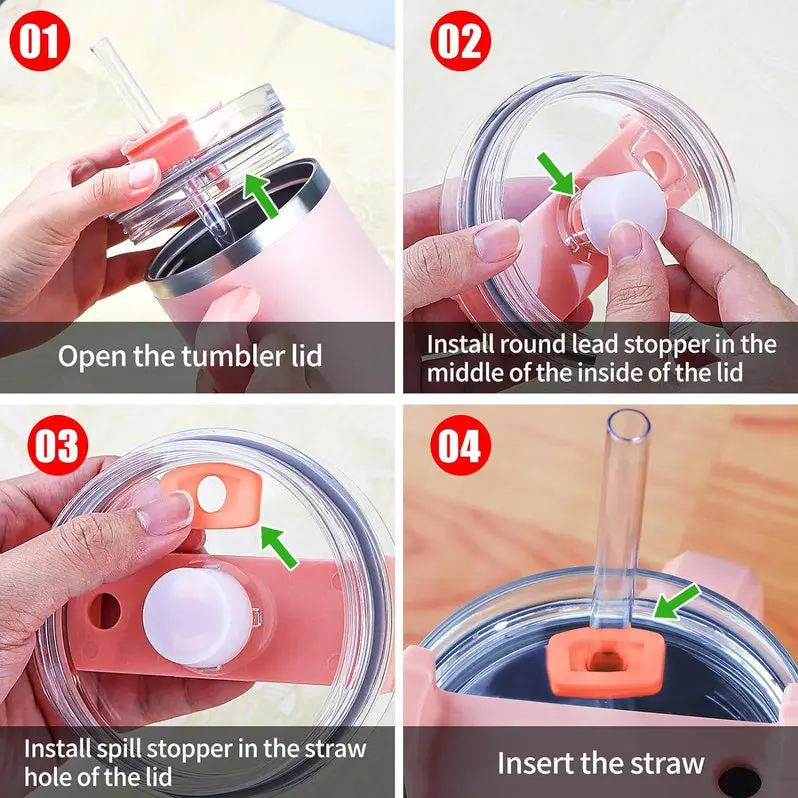 01

Open the tumbler lid

02

Install round lead stopper in the middle of the inside of the lid

03

Install spill stopper in the straw hole of the lid

04

Insert the straw