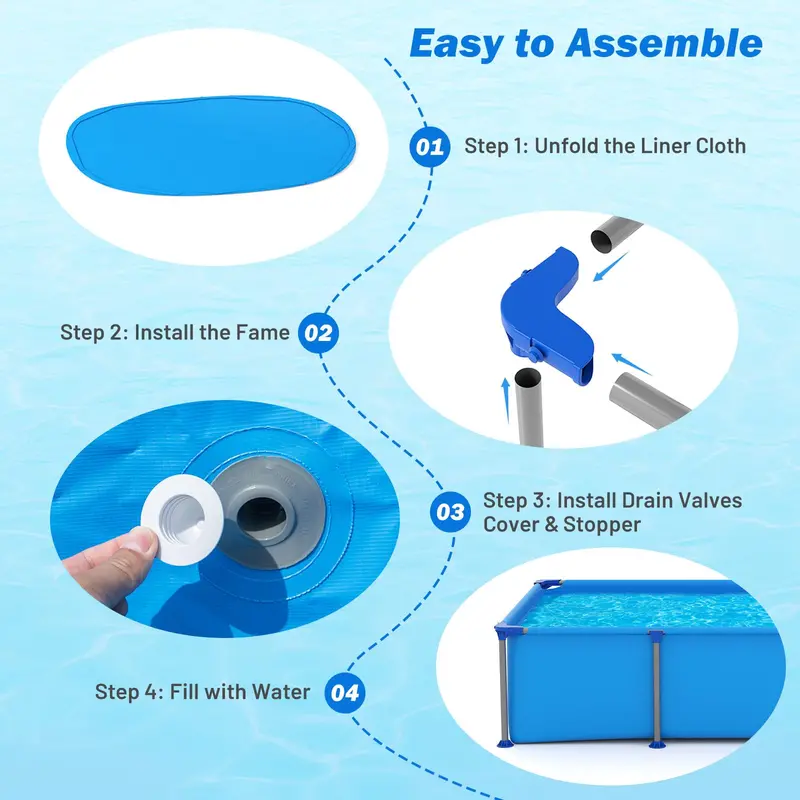 Easy to Assemble

01 Step 1: Unfold the Liner Cloth

Step 2: Install the Fame 02

03 Step 3: Install Drain Valves Cover & Stopper

Step 4: Fill with Water 04