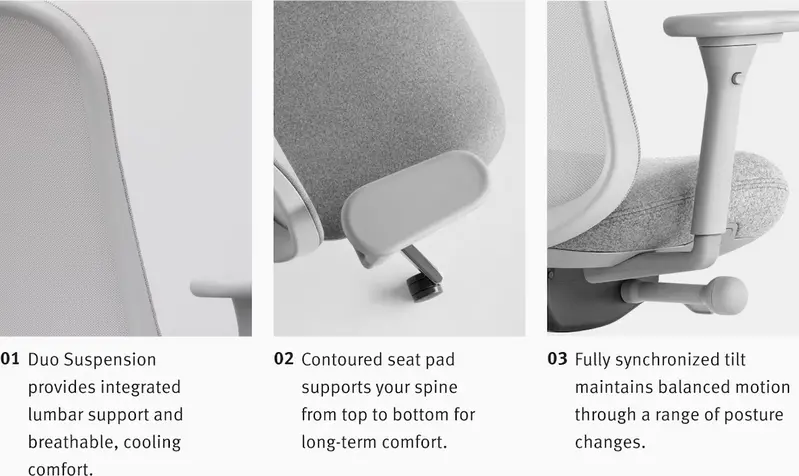 01 Duo Suspension provides integrated lumbar support and breathable, cooling comfort.

02 Contoured seat pad supports your spine from top to bottom for long-term comfort.

03 Fully synchronized tilt maintains balanced motion through a range of posture changes.